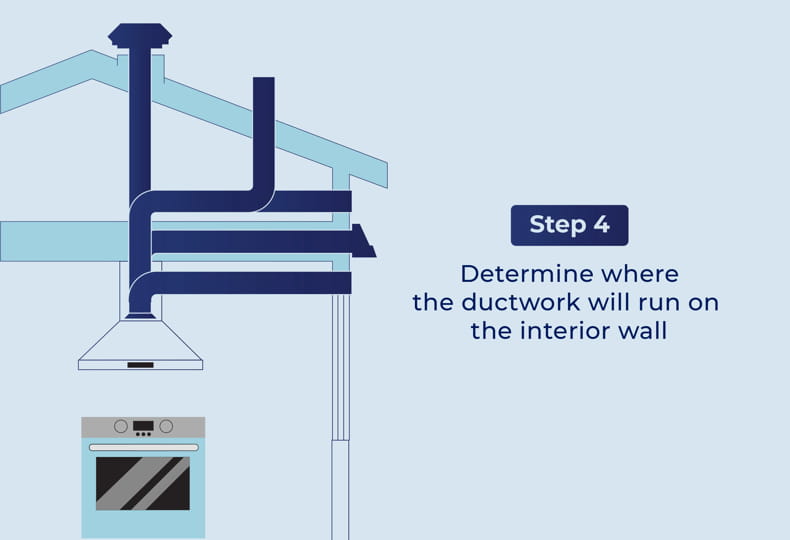 Step 4

Determine where the ductwork will run on the interior wall